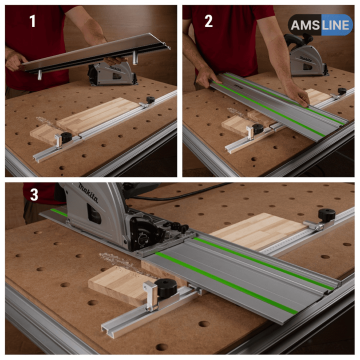 1

2

AMS LINE

3

makita